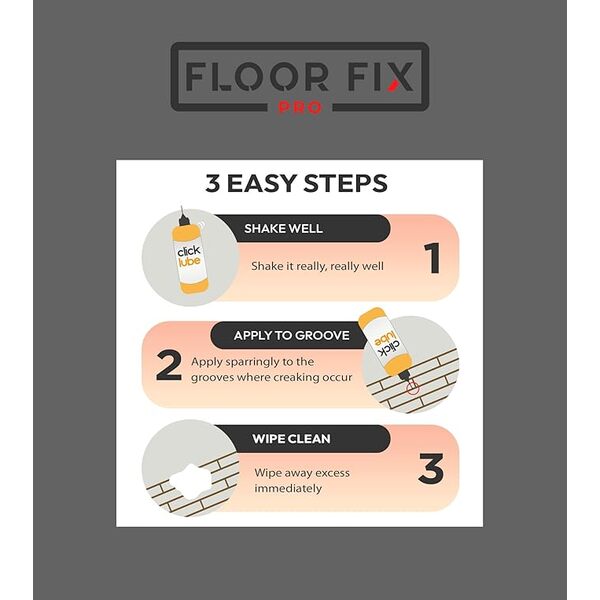 FLOOR FIX
PRO

3 EASY STEPS

click lube

SHAKE WELL

Shake it really, really well

1

APPLY TO GROOVE

2

Apply sparringly to the grooves where creaking occur

click lube

WIPE CLEAN

Wipe away excess immediately

3