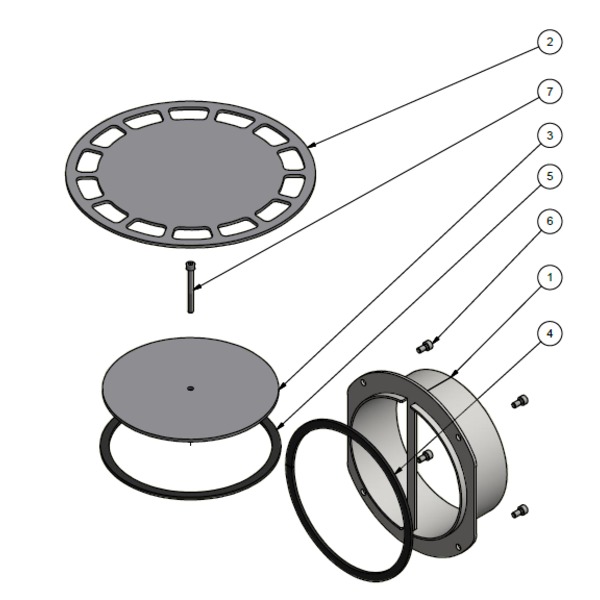 2
7
3
5
6
1
4