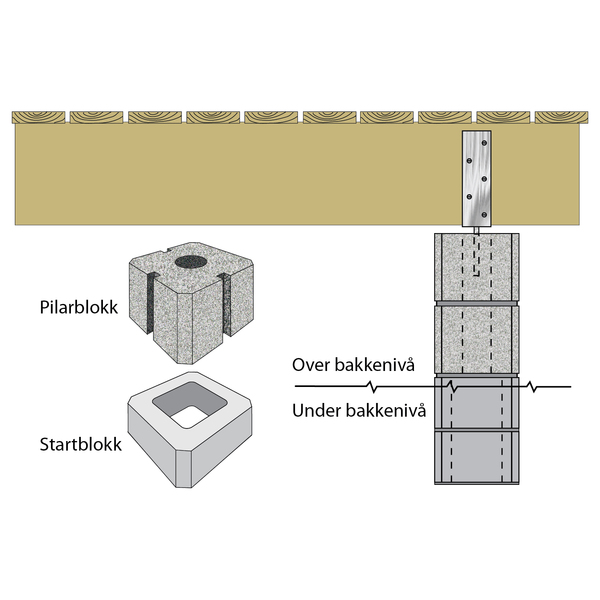 Pilarblokk

Startblokk

Over bakkenivå

Under bakkenivå