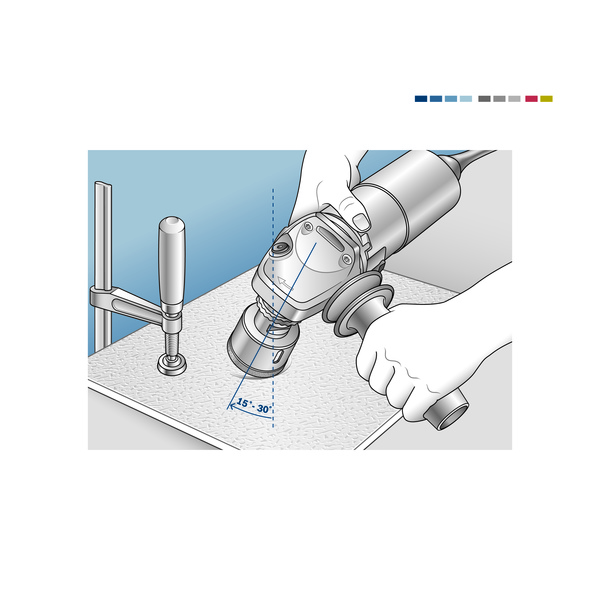 15° - 30°